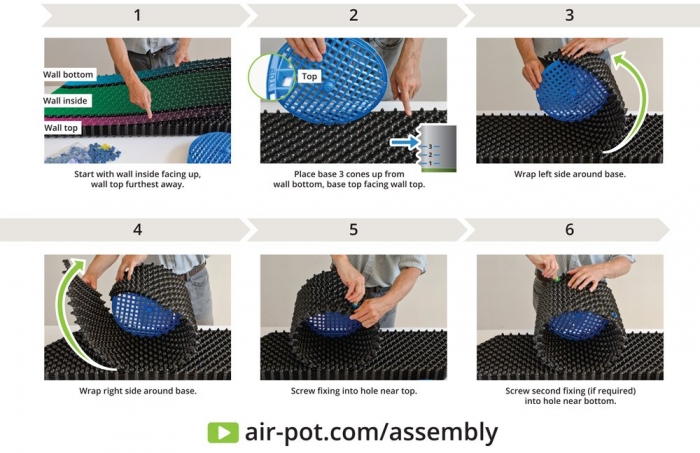 1

Wall bottom
Wall inside
Wall top

Start with wall inside facing up, wall top furthest away.

2

Top

3
2
1

Place base 3 cones up from wall bottom, base top facing wall top.

3

Wrap left side around base.

4

Wrap right side around base.

5

Screw fixing into hole near top.

6

Screw second fixing (if required) into hole near bottom.

air-pot.com/assembly